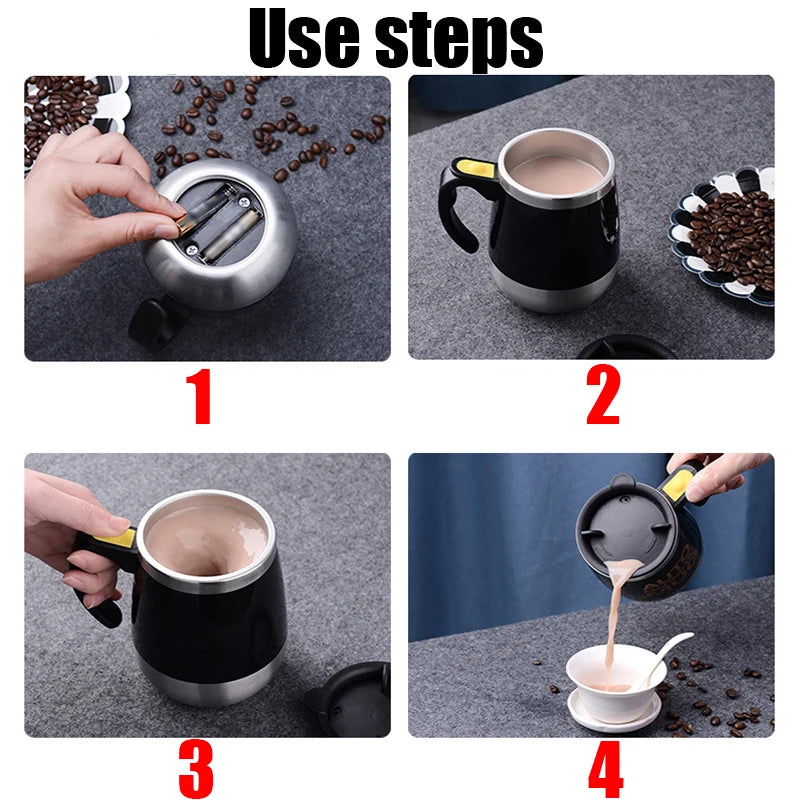 Use steps

1

2

3

4