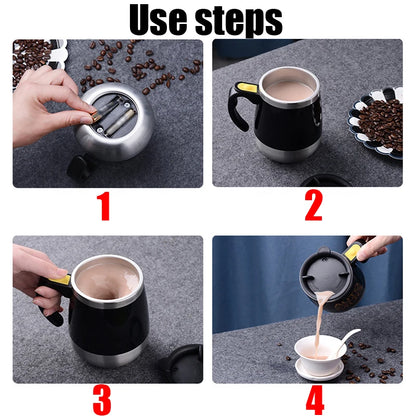 Use steps

1

2

3

4